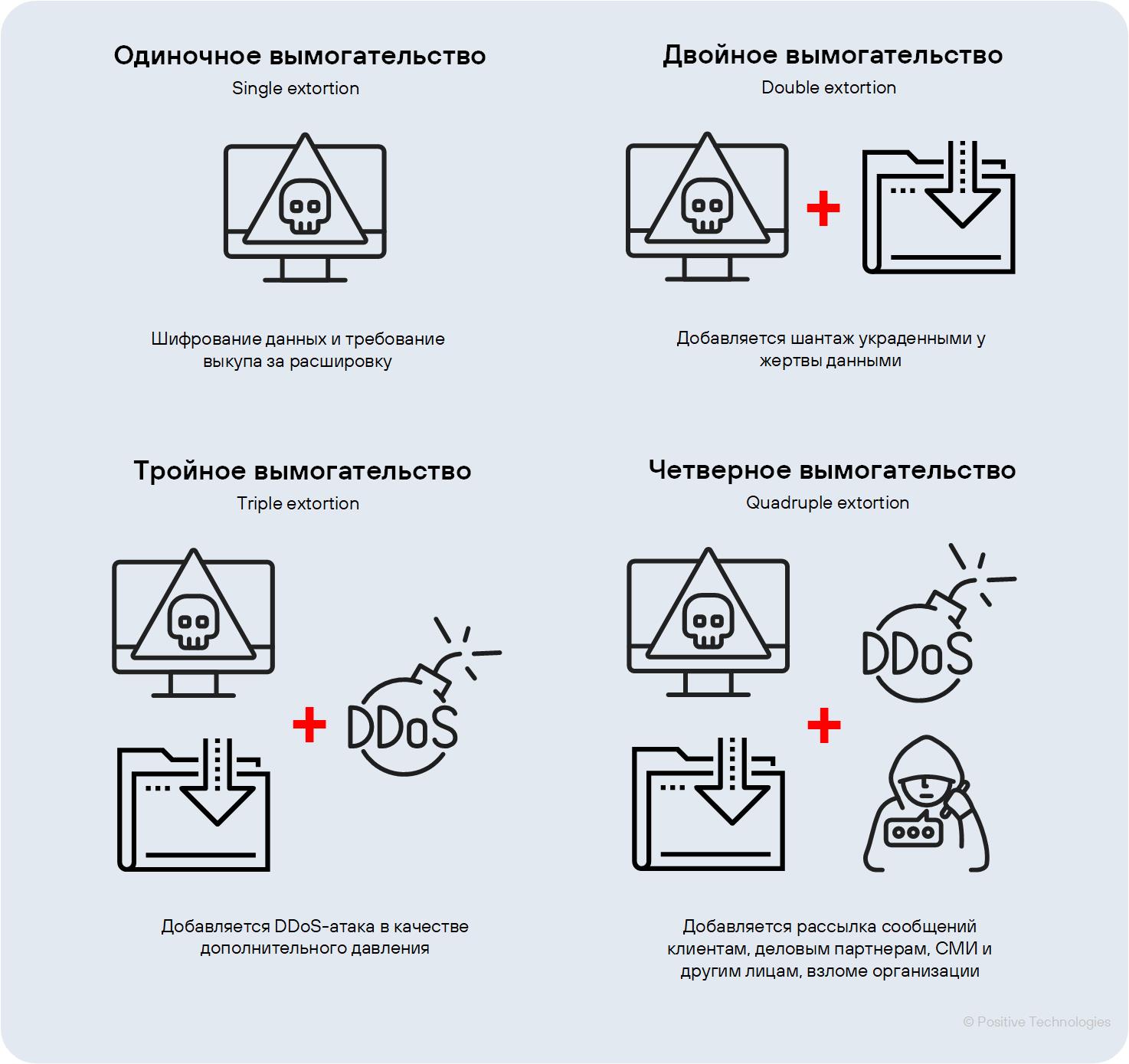 Одиночное вымогательство
Single extortion

Шифрование данных и требование выкупа за расшировку

Двойное вымогательство
Double extortion

+

Добавляется шантаж украденными у жертвы данными

Тройное вымогательство
Triple extortion

+

DDoS

Добавляется DDoS-атака в качестве дополнительного давления

Четверное вымогательство
Quadruple extortion

DDoS

+

Добавляется рассылка сообщений клиентам, деловым партнерам, СМИ и другим лицам, взломе организации

© Positive Technologies